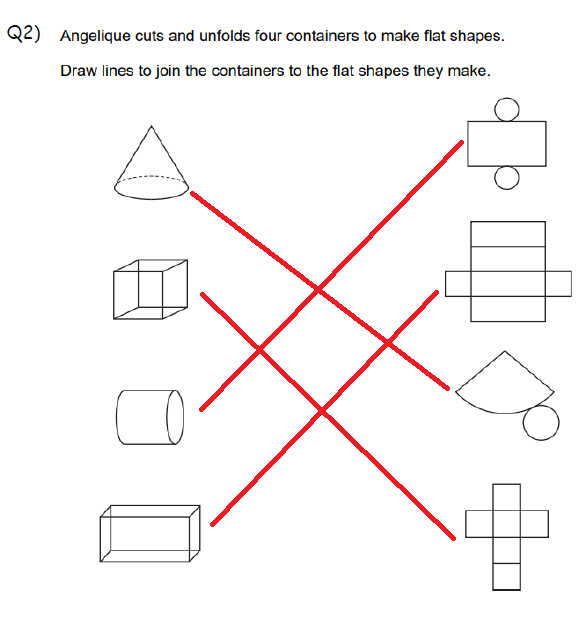 Q2) Angelique cuts and unfolds four containers to make flat shapes.

Draw lines to join the containers to the flat shapes they make.